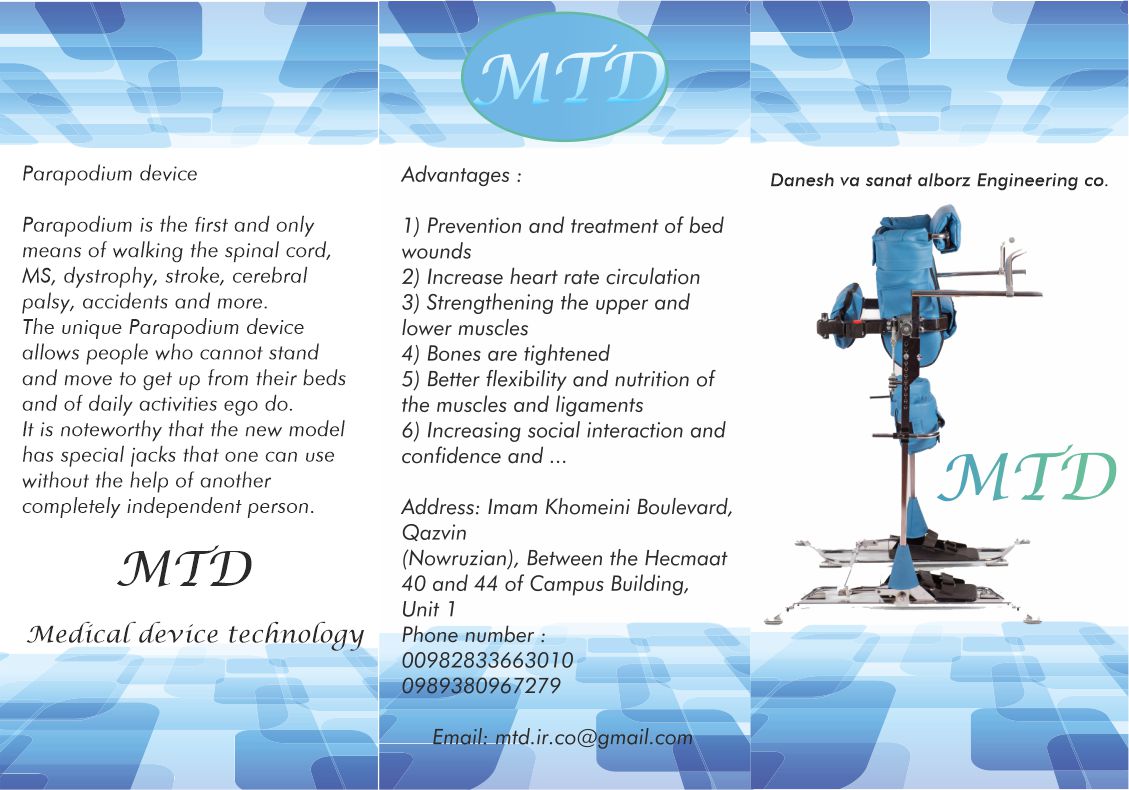 Parapodium device

Parapodium is the first and only means of walking the spinal cord, MS, dystrophy, stroke, cerebral palsy, accidents and more.
The unique Parapodium device allows people who cannot stand and move to get up from their beds and of daily activities ego do.
It is noteworthy that the new model has special jacks that one can use without the help of another completely independent person.

MTD

Medical device technology

MTD

Advantages :

1) Prevention and treatment of bed wounds
2) Increase heart rate circulation
3) Strengthening the upper and lower muscles
4) Bones are tightened
5) Better flexibility and nutrition of the muscles and ligaments
6) Increasing social interaction and confidence and ...

Address: Imam Khomeini Boulevard, Qazvin
(Nowruzian), Between the Hecmaat 40 and 44 of Campus Building, Unit 1
Phone number :
00982833663010
0989380967279

Email: mtd.ir.co@gmail.com

Danesh va sanat alborz Engineering co.

MTD